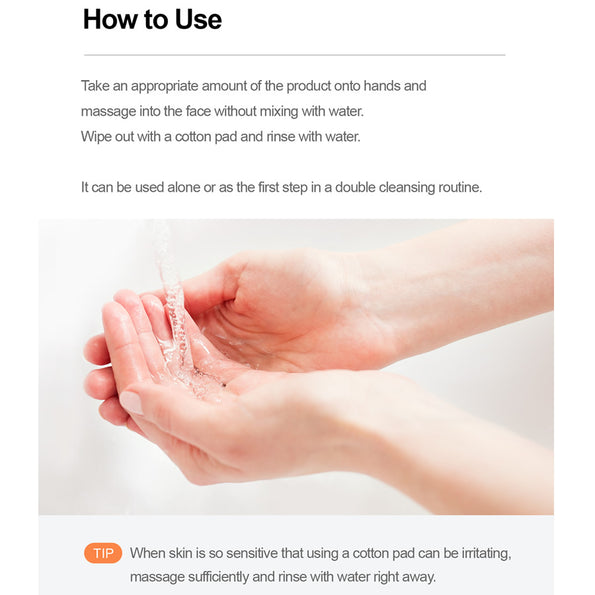 How to Use

Take an appropriate amount of the product onto hands and massage into the face without mixing with water.
Wipe out with a cotton pad and rinse with water.

It can be used alone or as the first step in a double cleansing routine.

TIP When skin is so sensitive that using a cotton pad can be irritating, massage sufficiently and rinse with water right away.